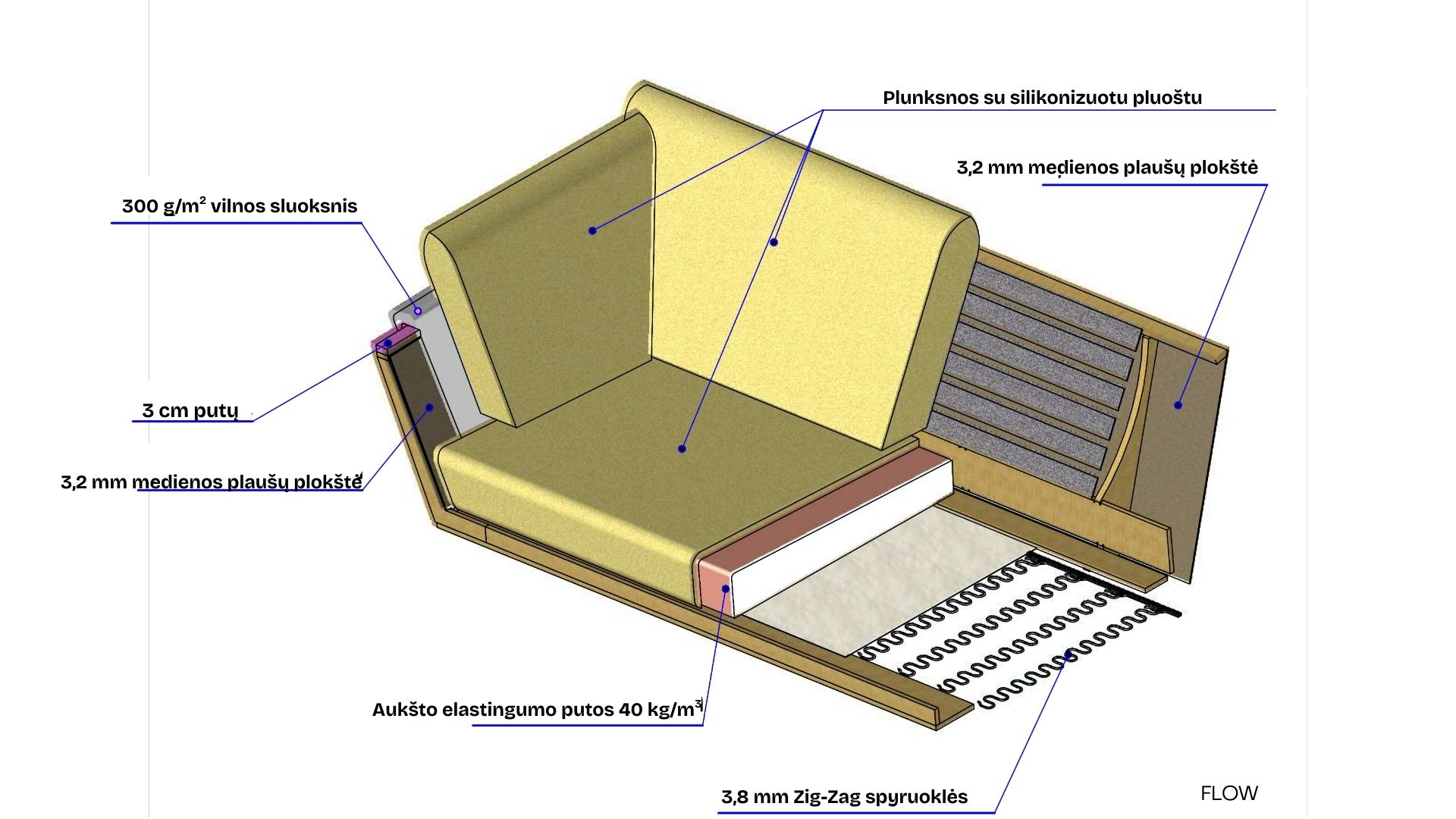 Plunksnos su silikonizuotu pluoštu

3,2 mm medienos plaušų plokštė

300 g/m$^2$ vilnos sluoksnis

3 cm putų

3,2 mm medienos plaušų plokštė

Aukšto elastingumo putos 40 kg/m$^3$

3,8 mm Zig-Zag spyruoklės

FLOW