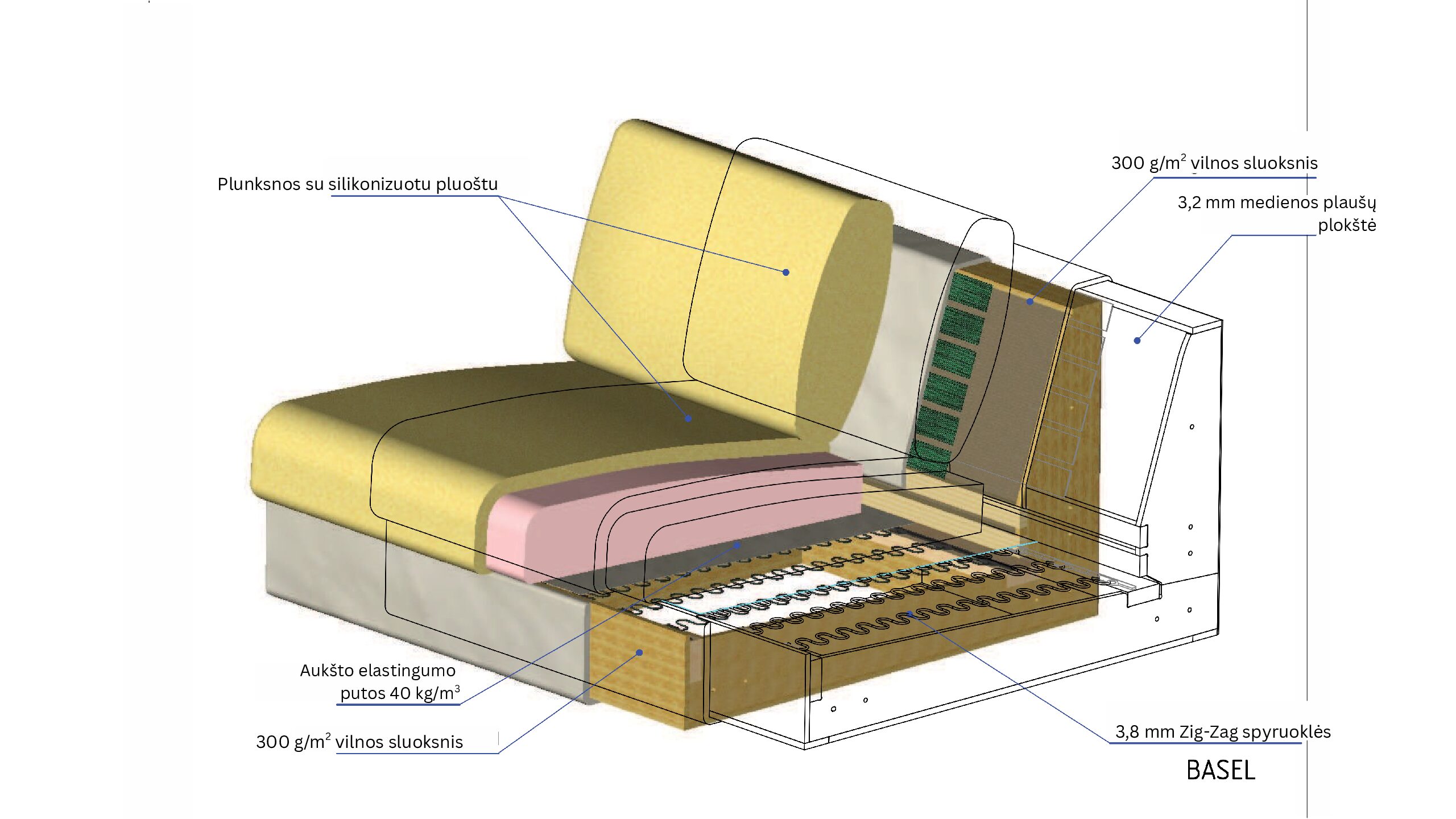 Plunksnos su silikonizuotu pluoštu

300 g/m$^2$ vilnos sluoksnis

3,2 mm medienos plaušų plokštė

Aukšto elastingumo putos 40 kg/m$^3$

300 g/m$^2$ vilnos sluoksnis

3,8 mm Zig-Zag spyruoklės

BASEL