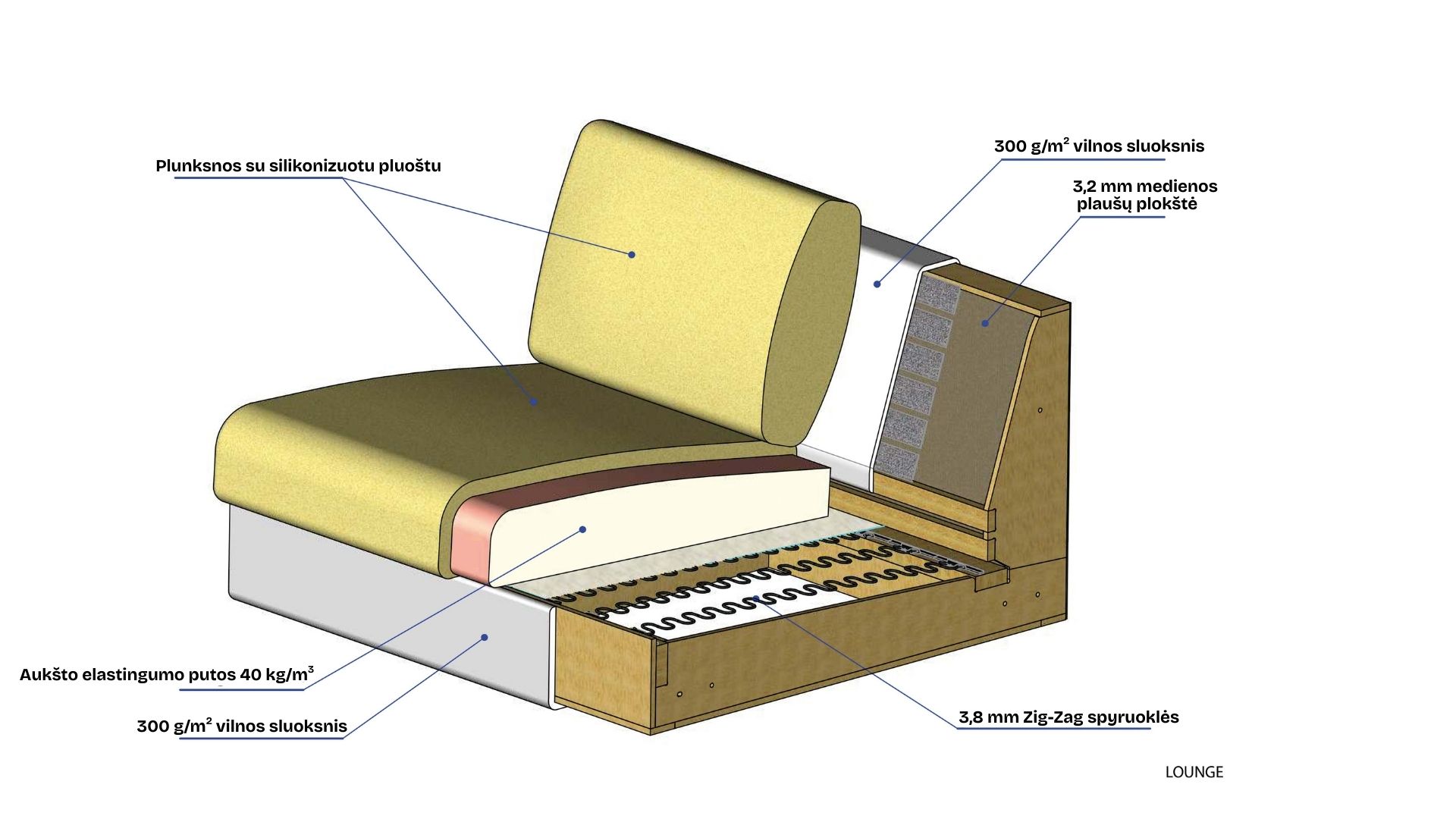 Plunksnos su silikonizuotu pluoštu

300 g/m$^2$ vilnos sluoksnis

3,2 mm medienos plaušų plokštė

Aukšto elastingumo putos 40 kg/m$^3$

300 g/m$^2$ vilnos sluoksnis

3,8 mm Zig-Zag spyruoklės

LOUNGE