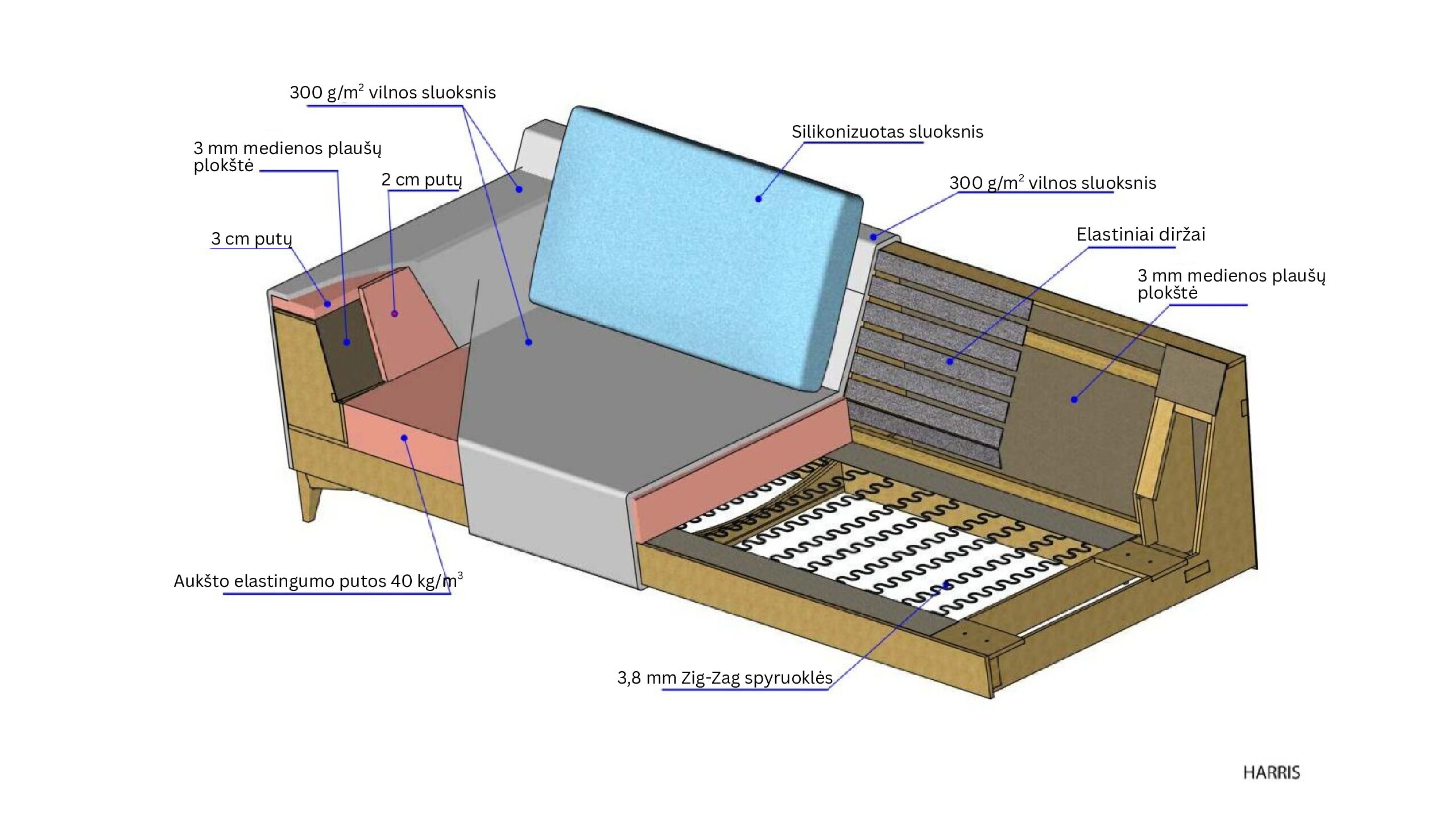 300 g/m$^2$ vilnos sluoksnis

3 mm medienos plaušų plokštė

2 cm putų

3 cm putų

Silikonizuotas sluoksnis

300 g/m$^2$ vilnos sluoksnis

Elastiniai diržai

3 mm medienos plaušų plokštė

Aukšto elastingumo putos 40 kg/m$^3$

3,8 mm Zig-Zag spyruoklės

HARRIS