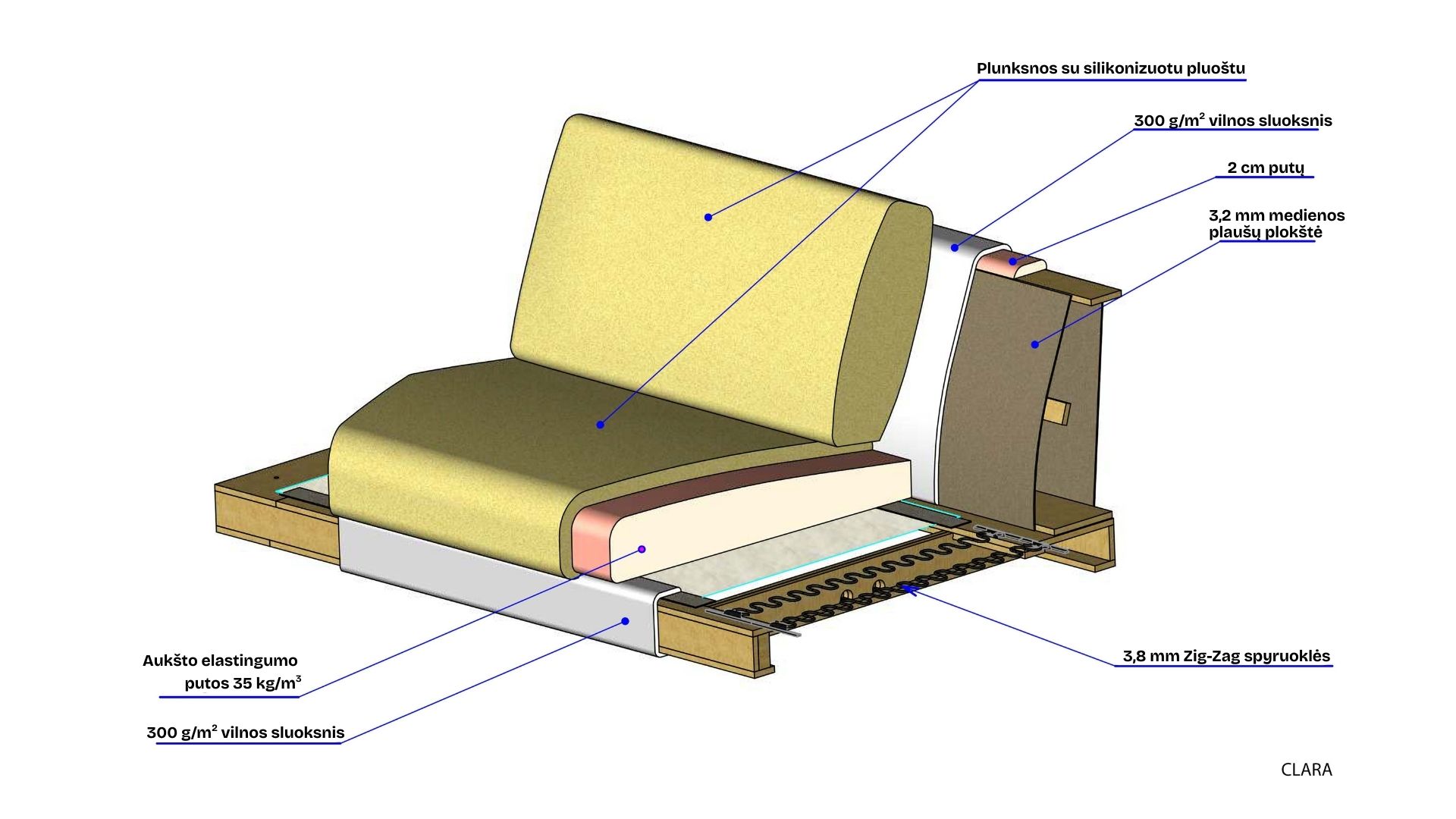 Plunksnos su silikonizuotu pluoštu

300 g/m$^2$ vilnos sluoksnis

2 cm putų

3,2 mm medienos plaušų plokštė

3,8 mm Zig-Zag spyruoklės

Aukšto elastingumo putos 35 kg/m$^3$

300 g/m$^2$ vilnos sluoksnis

CLARA