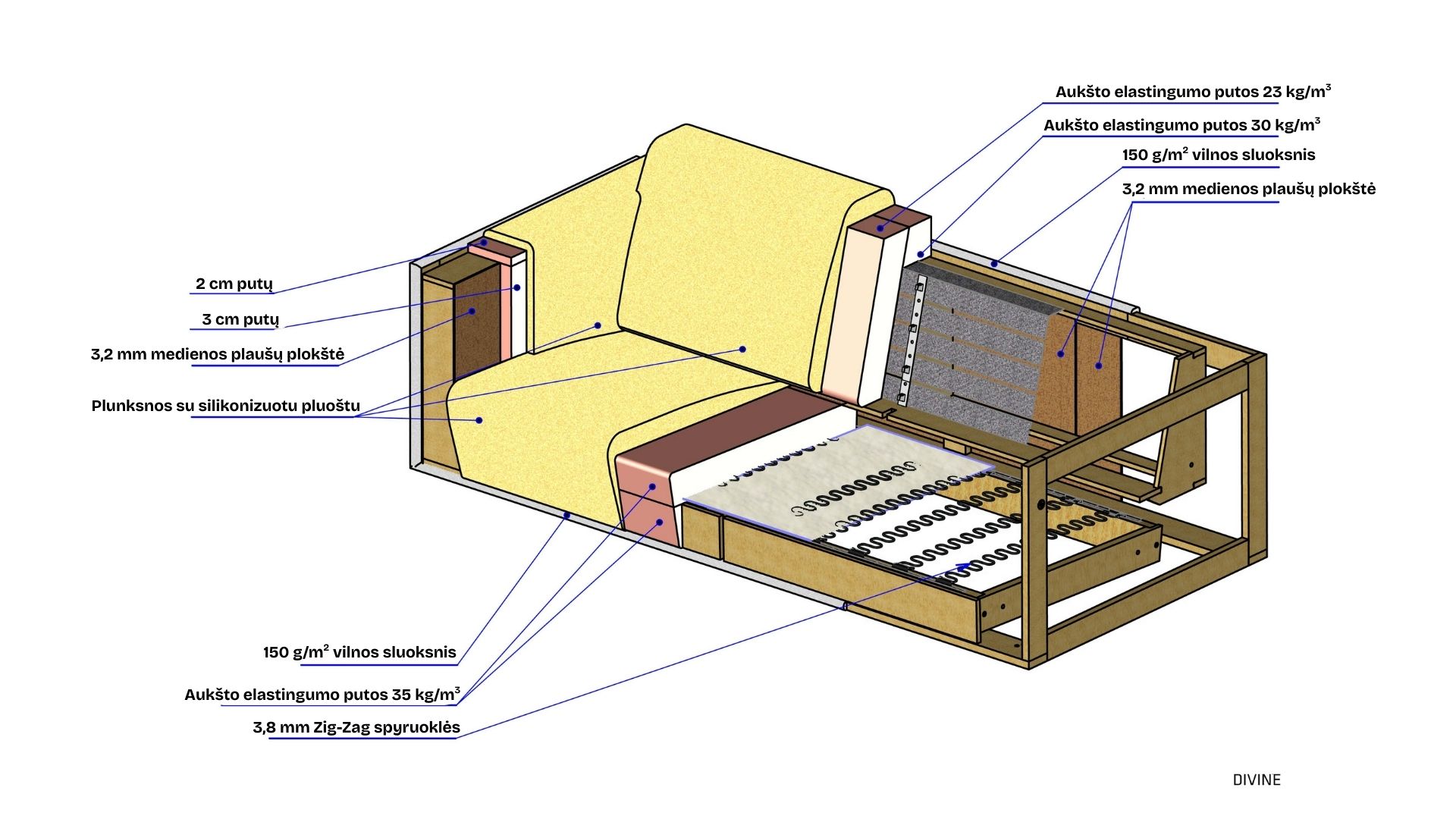 Aukšto elastingumo putos 23 kg/m$^3$

Aukšto elastingumo putos 30 kg/m$^3$

150 g/m$^2$ vilnos sluoksnis

3,2 mm medienos plaušų plokštė

2 cm putų

3 cm putų

3,2 mm medienos plaušų plokštė

Plunksnos su silikonizuotu pluoštu

150 g/m$^2$ vilnos sluoksnis

Aukšto elastingumo putos 35 kg/m$^3$

3,8 mm Zig-Zag spyruoklės

DIVINE